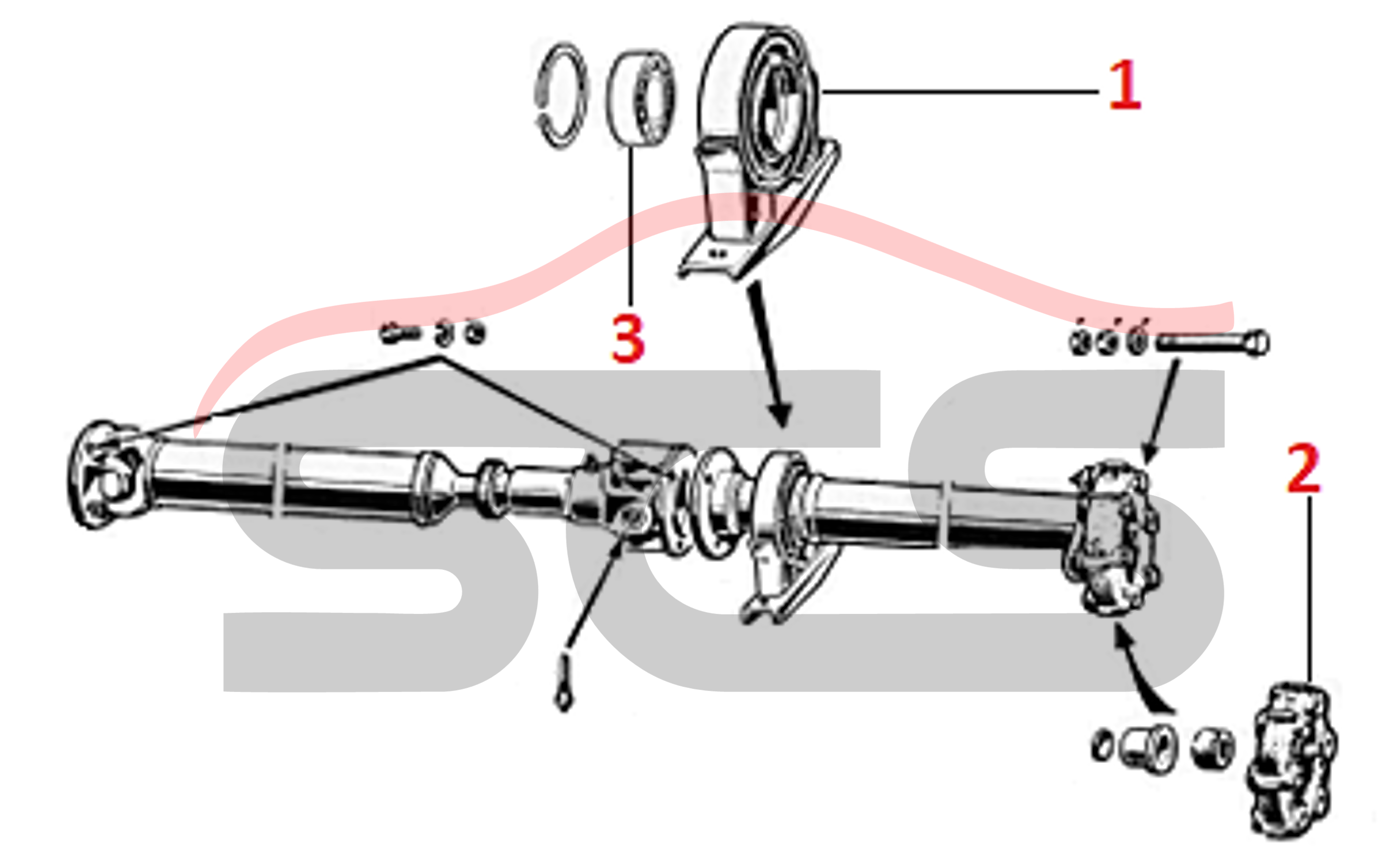 1
3
2
SCS